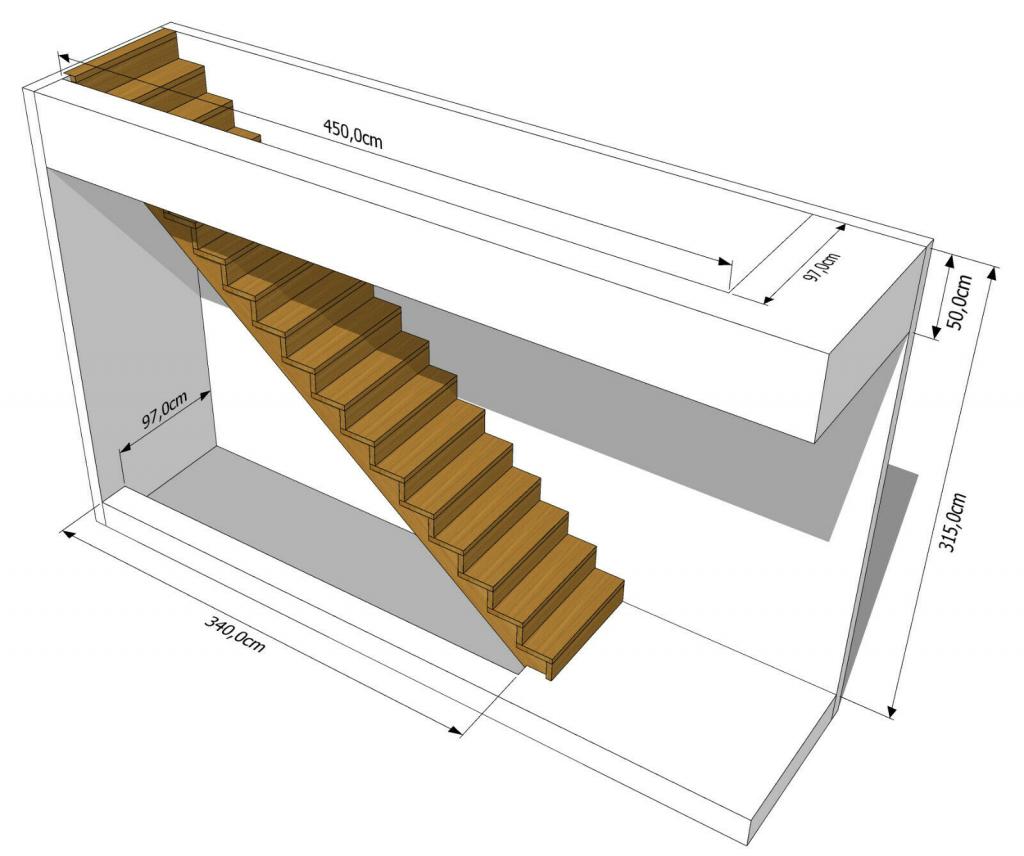 450,0cm

97,0cm

50,0cm

97,0cm

315,0cm

340,0cm